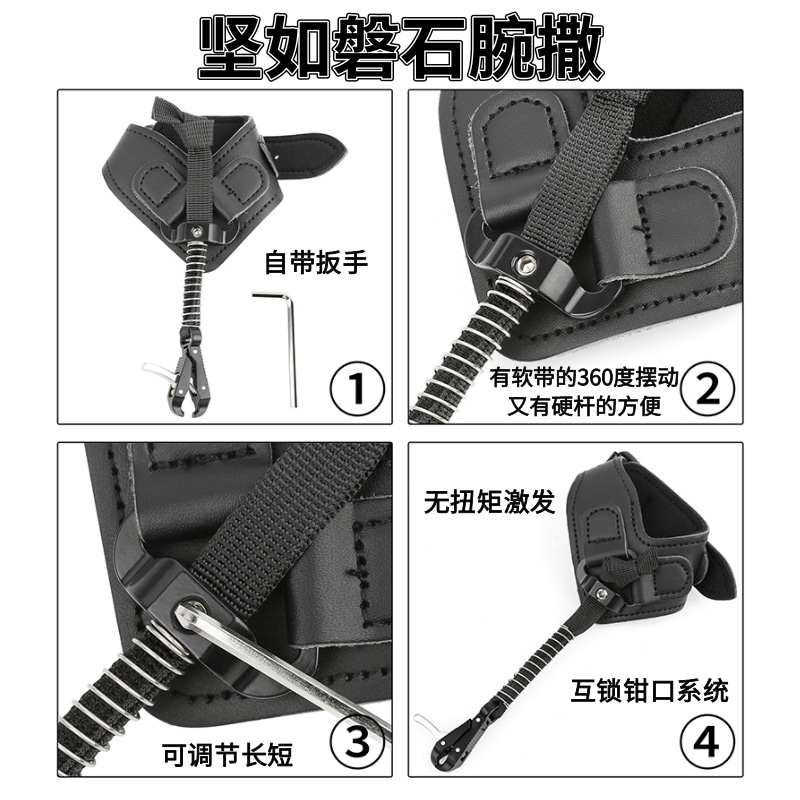 坚如磐石腕撒

自带扳手

①

有软带的360度摆动
又有硬杆的方便

②

可调节长短

③

无扭矩激发

互锁钳口系统

④