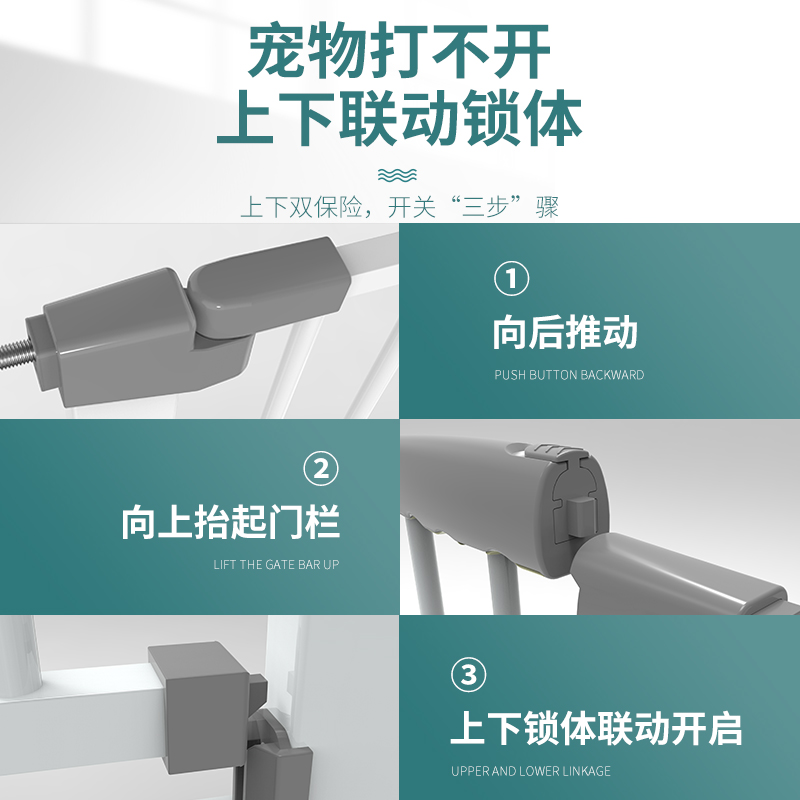 宠物打不开
上下联动锁体

上下双保险，开关“三步”骤

①
向后推动
PUSH BUTTON BACKWARD

②
向上抬起门栏
LIFT THE GATE BAR UP

③
上下锁体联动开启
UPPER AND LOWER LINKAGE