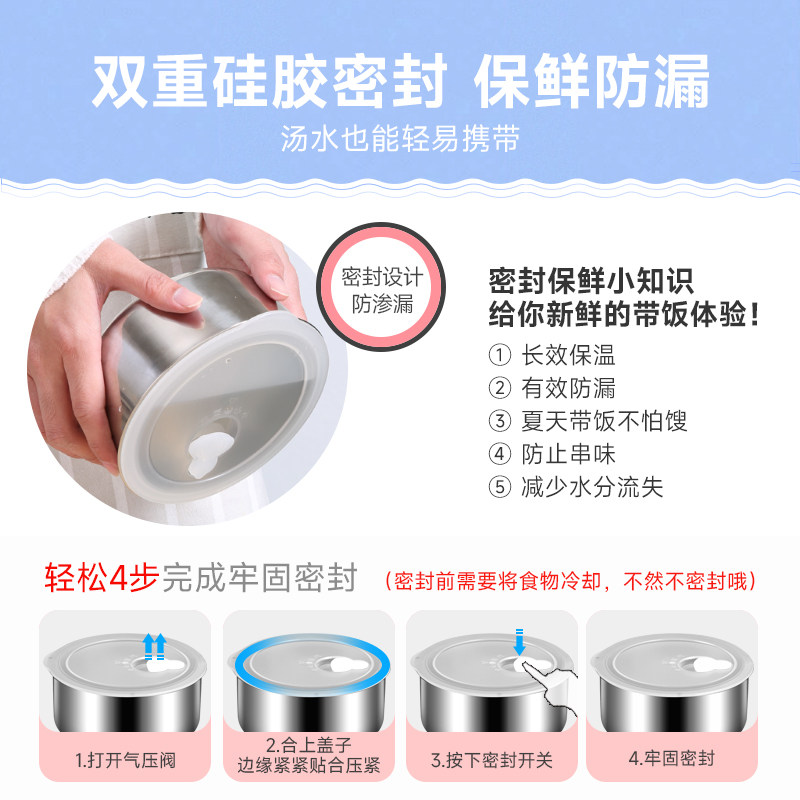 双重硅胶密封 保鲜防漏

汤水也能轻易携带

密封设计
防渗漏

密封保鲜小知识
给你新鲜的带饭体验！

① 长效保温
② 有效防漏
③ 夏天带饭不怕馊
④ 防止串味
⑤ 减少水分流失

轻松4步完成牢固密封 （密封前需要将食物冷却，不然不密封哦）

1.打开气压阀

2.合上盖子
边缘紧紧贴合压紧

3.按下密封开关

4.牢固密封