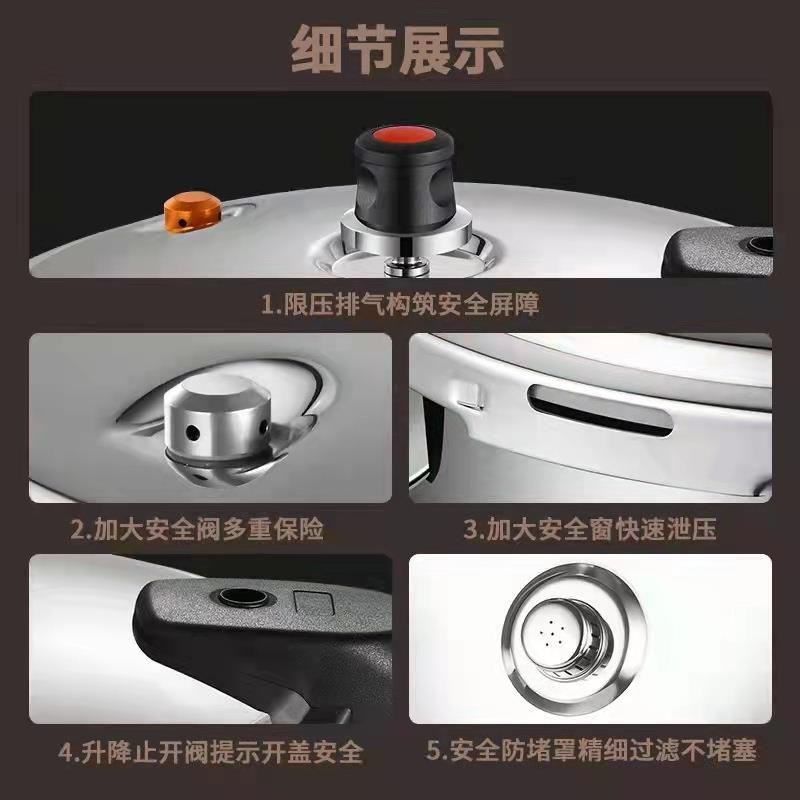 细节展示

1.限压排气构筑安全屏障

2.加大安全阀多重保险

3.加大安全窗快速泄压

4.升降止开阀提示开盖安全

5.安全防堵罩精细过滤不堵塞