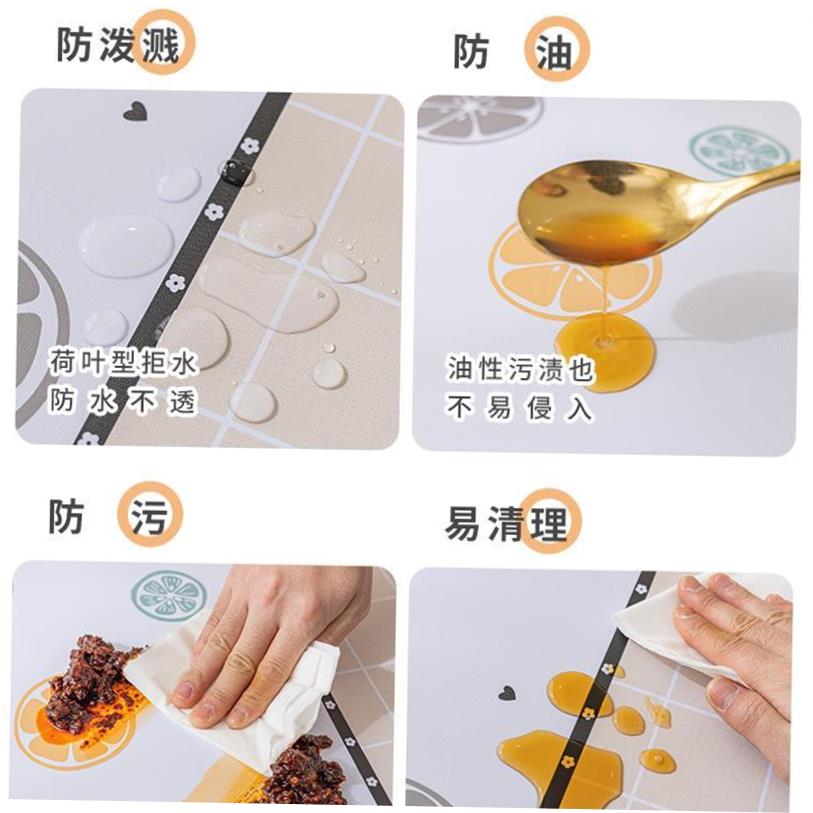 防泼溅

荷叶型拒水
防水不透

防 油

油性污渍也
不易侵入

防 污

易清理