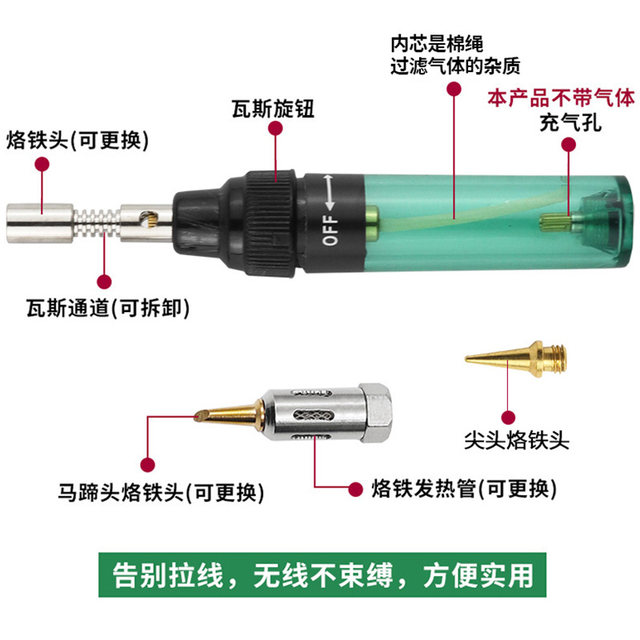 内芯是棉绳
过滤气体的杂质

本产品不带气体
充气孔

瓦斯旋钮

烙铁头(可更换)

OFF

瓦斯通道(可拆卸)

尖头烙铁头

马蹄头烙铁头(可更换)

烙铁发热管(可更换)

告别拉线，无线不束缚，方便实用