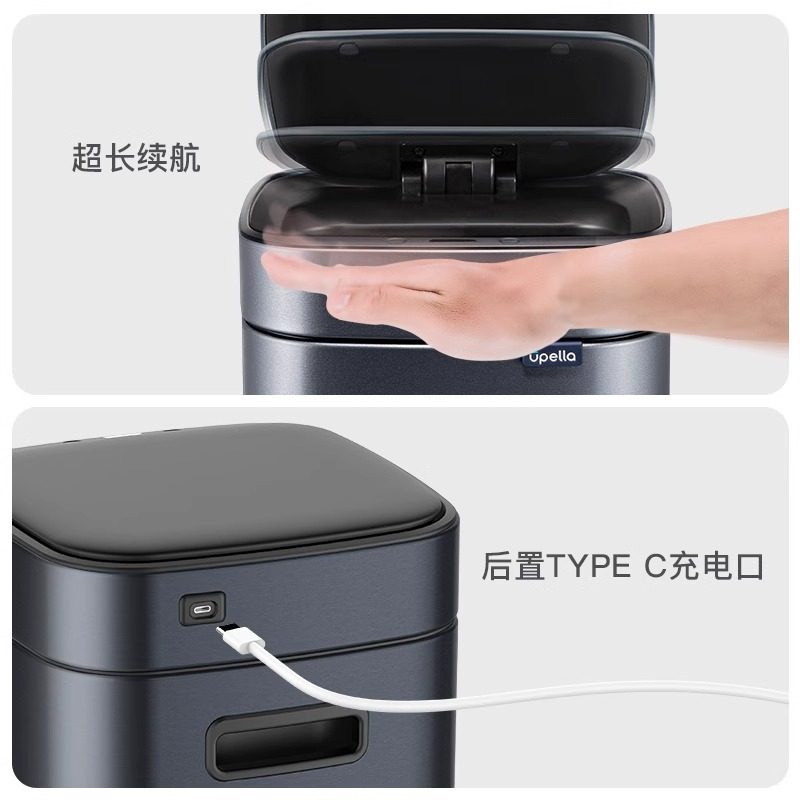 超长续航

upella

后置TYPE C充电口