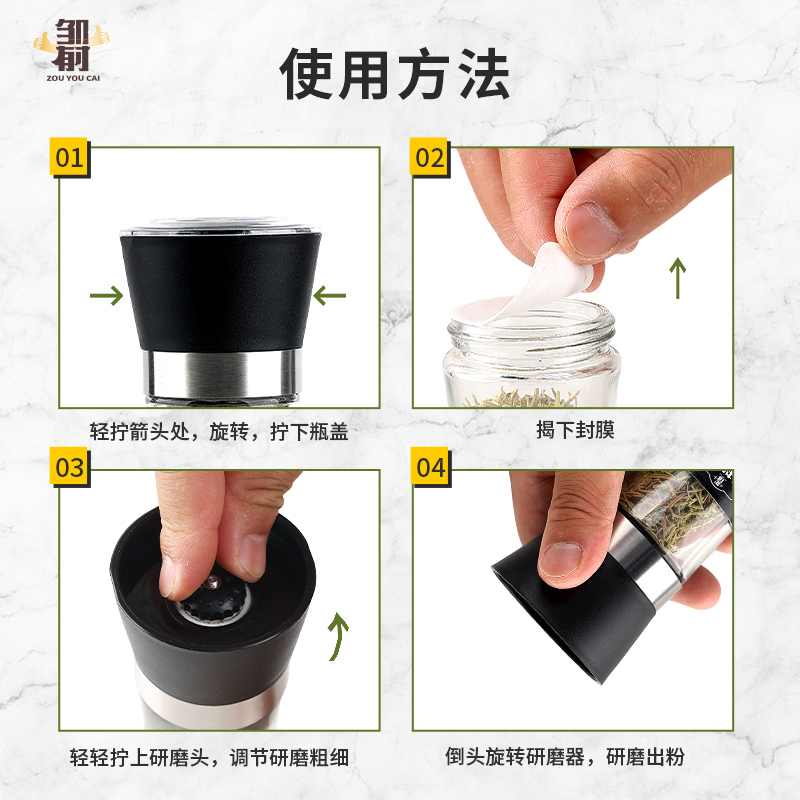 邹有才
ZOU YOU CAI

使用方法

01
轻拧箭头处，旋转，拧下瓶盖

02
揭下封膜

03
轻轻拧上研磨头，调节研磨粗细

04
倒头旋转研磨器，研磨出粉