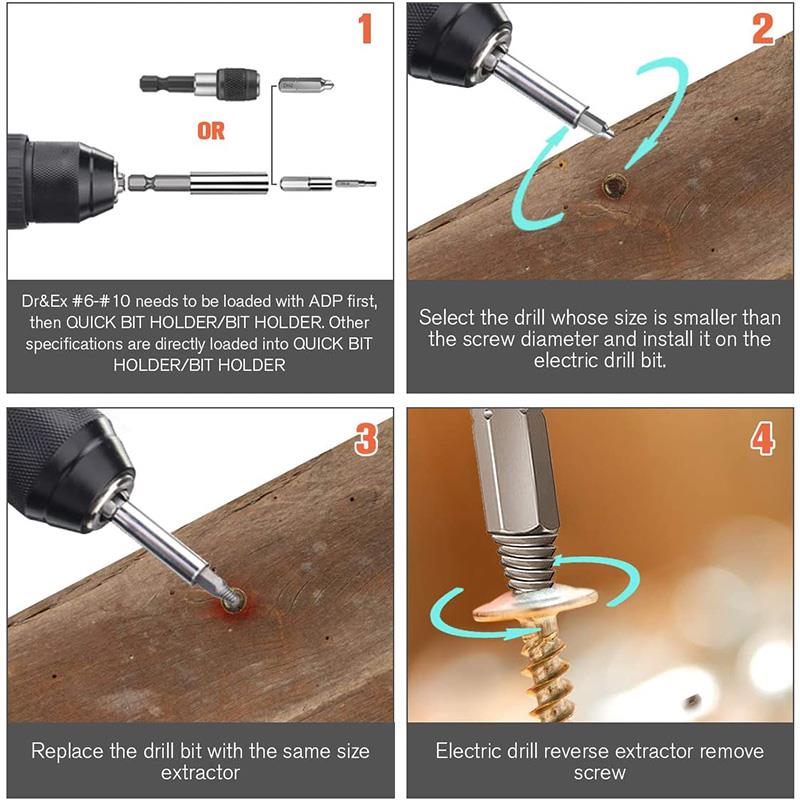 1

OR

Dr&Ex #6-#10 needs to be loaded with ADP first, then QUICK BIT HOLDER/BIT HOLDER. Other specifications are directly loaded into QUICK BIT HOLDER/BIT HOLDER

2

Select the drill whose size is smaller than the screw diameter and install it on the electric drill bit.

3

Replace the drill bit with the same size extractor

4

Electric drill reverse extractor remove screw