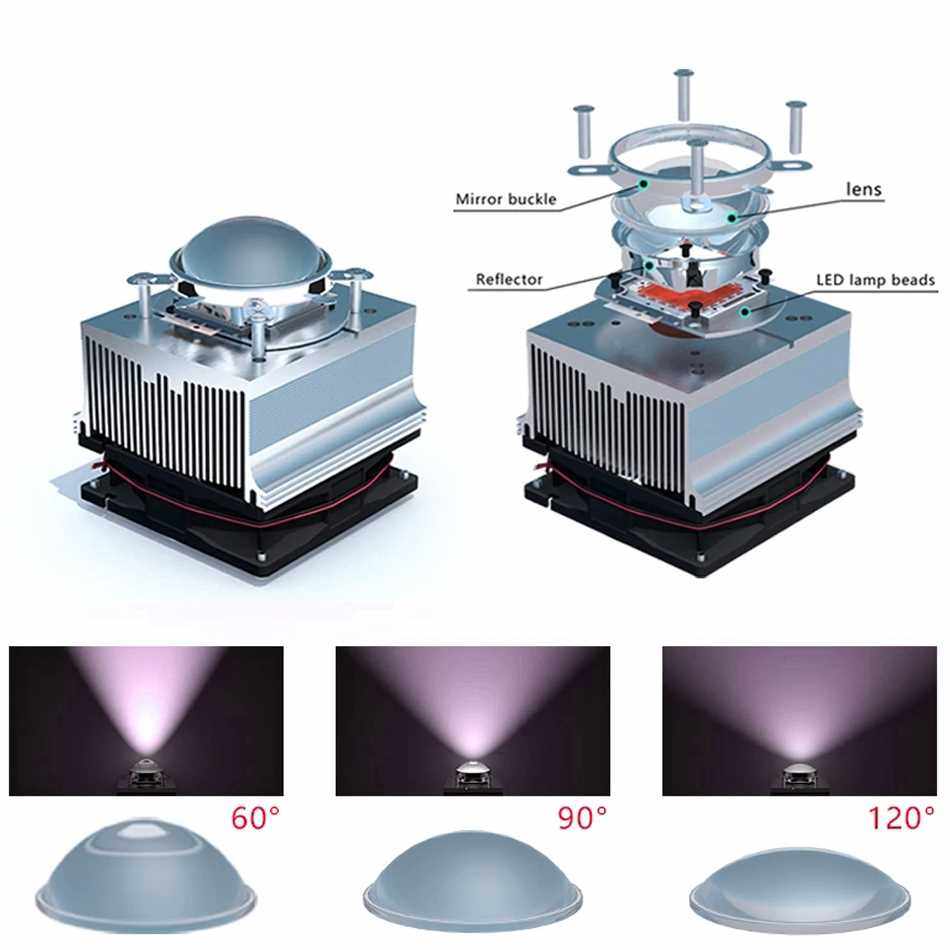 Mirror buckle

lens

Reflector

LED lamp beads

60°

90°

120°