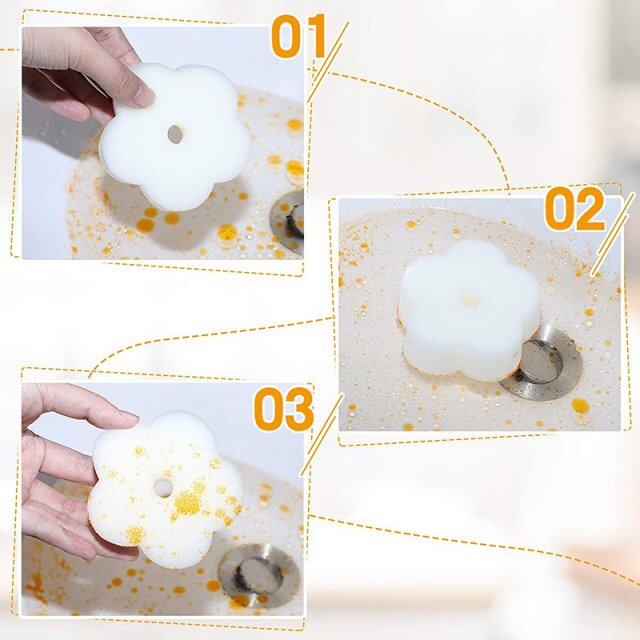 01

02

03