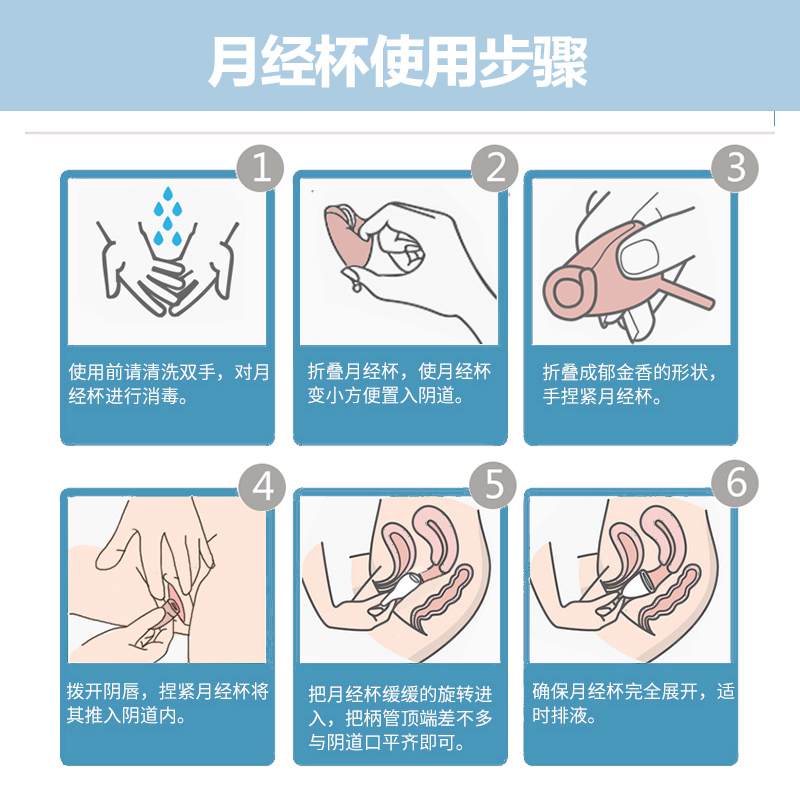 月经杯使用步骤

1
使用前请清洗双手，对月经杯进行消毒。

2
折叠月经杯，使月经杯变小方便置入阴道。

3
折叠成郁金香的形状，手捏紧月经杯。

4
拨开阴唇，捏紧月经杯将其推入阴道内。

5
把月经杯缓缓的旋转进入，把柄管顶端差不多与阴道口平齐即可。

6
确保月经杯完全展开，适时排液。