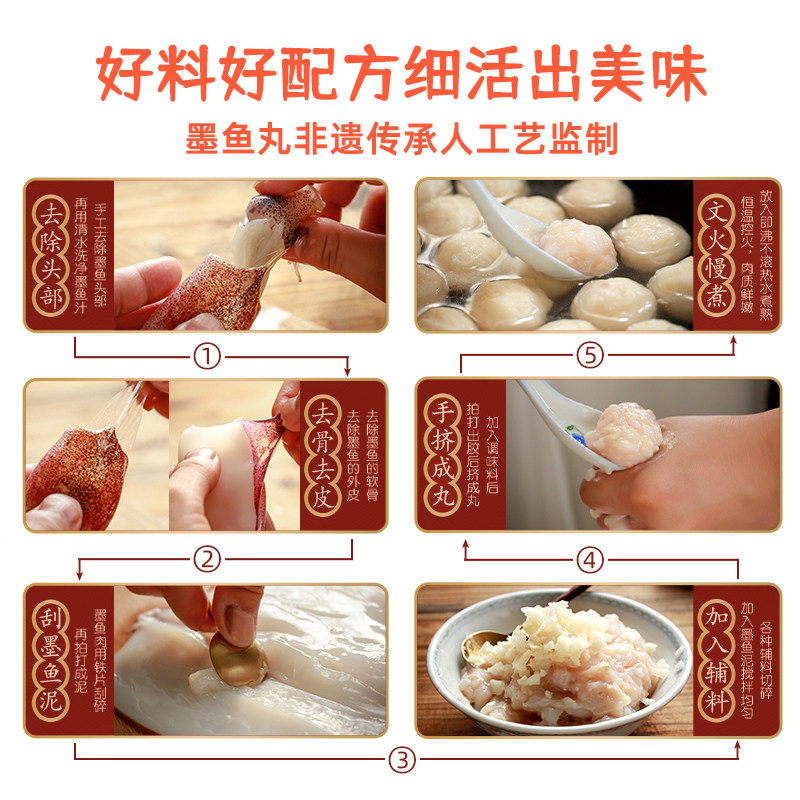 好料好配方细活出美味

墨鱼丸非遗传承人工艺监制

去除头部

手工去除墨鱼头部 再用清水洗净墨鱼汁

①

去骨去皮

去除墨鱼的软骨 去除墨鱼的外皮

②

刮墨鱼泥

墨鱼肉用铁片刮碎 再拍打成泥

③

加入辅料

各种辅料切碎 加入墨鱼泥搅拌均匀

④

手挤成丸

加入调味料后 拍打出胶后挤成丸

⑤

文火慢煮

放入即沸不滚热水煮熟 恒温控火，肉质鲜嫩