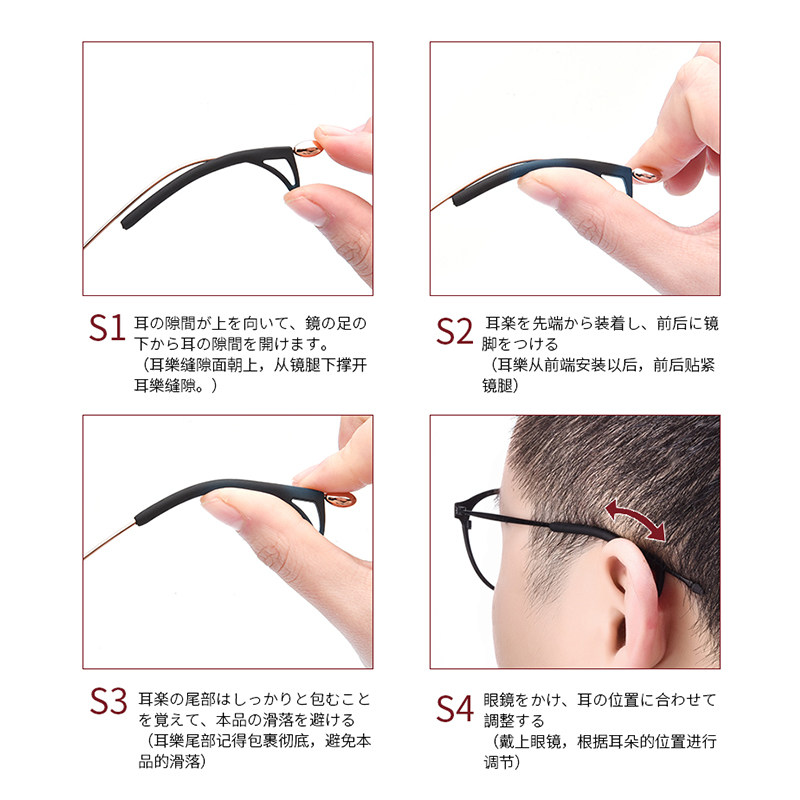 S1 耳の隙間が上を向いて、鏡の足の下から耳の隙間を開けます。
（耳樂缝隙面朝上，从镜腿下撑开耳樂缝隙。）

S2 耳楽を先端から装着し、前后に镜脚をつける
（耳樂从前端安装以后，前后贴紧镜腿）

S3 耳楽の尾部はしっかりと包むことを覚えて、本品の滑落を避ける
（耳樂尾部记得包裹彻底，避免本品的滑落）

S4 眼鏡をかけ、耳の位置に合わせて調整する
（戴上眼镜，根据耳朵的位置进行调节）