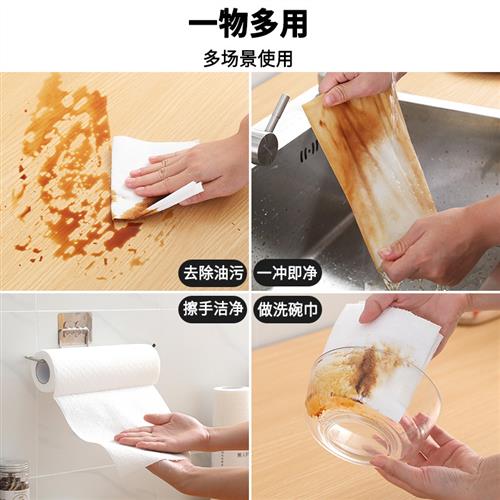 一物多用

多场景使用

去除油污

一冲即净

擦手洁净

做洗碗巾