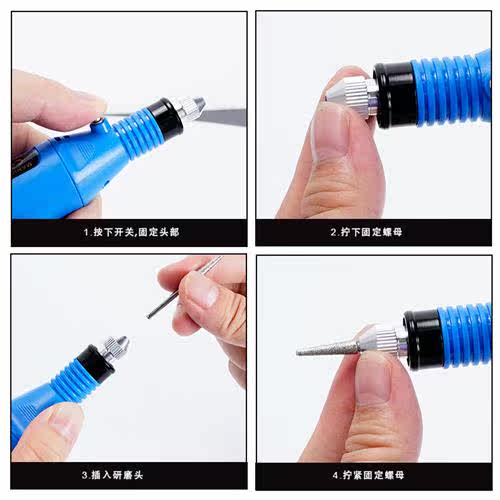 1.按下开关,固定头部

2.拧下固定螺母

3.插入研磨头

4.拧紧固定螺母