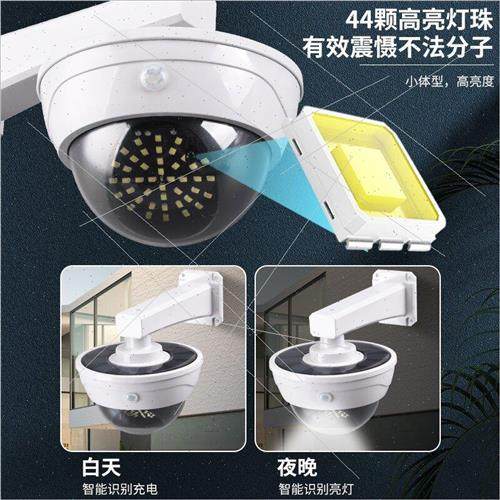 44颗高亮灯珠
有效震慑不法分子

小体型，高亮度

白天
智能识别充电

夜晚
智能识别亮灯