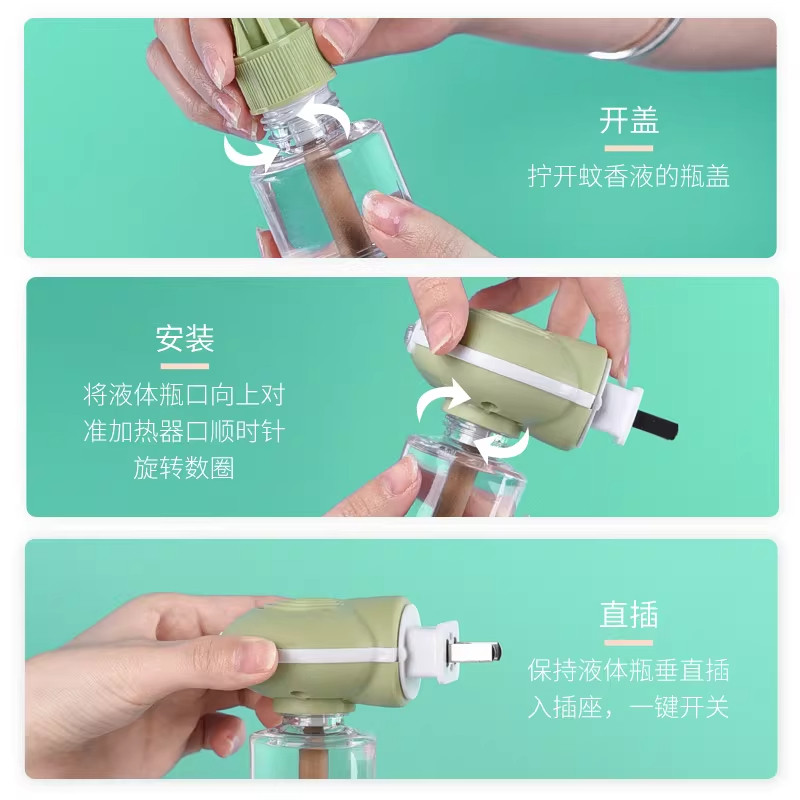 开盖
拧开蚊香液的瓶盖

安装
将液体瓶口向上对准加热器口顺时针旋转数圈

直插
保持液体瓶垂直插入插座，一键开关