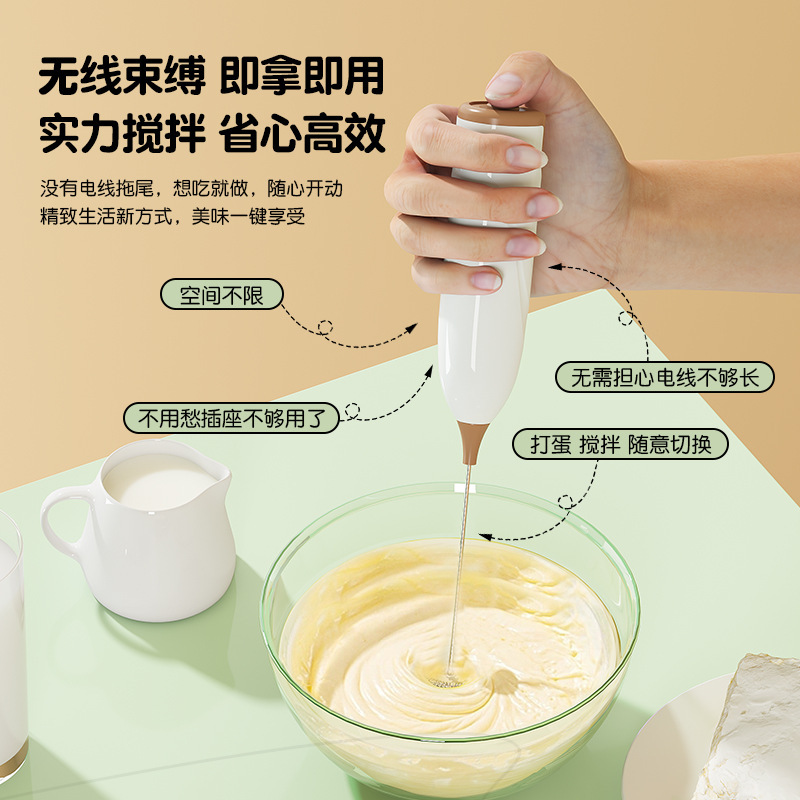 无线束缚 即拿即用
实力搅拌 省心高效

没有电线拖尾，想吃就做，随心开动
精致生活新方式，美味一键享受

空间不限

无需担心电线不够长

不用愁插座不够用了

打蛋 搅拌 随意切换