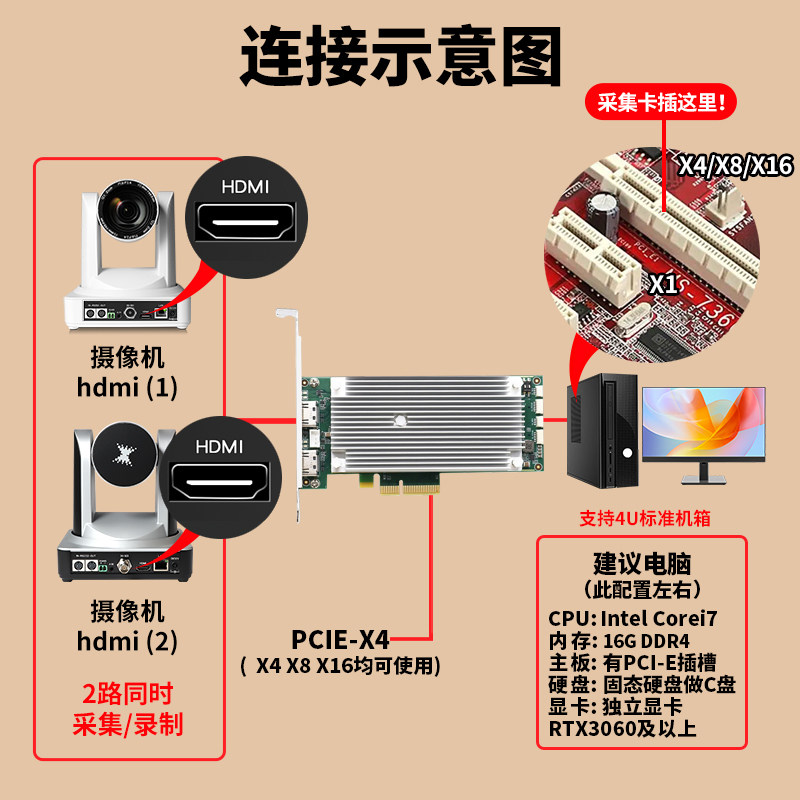 连接示意图

采集卡插这里!

X4/X8/X16

X1

HDMI

摄像机
hdmi (1)

HDMI

摄像机
hdmi (2)

2路同时
采集/录制

PCIE-X4
( X4 X8 X16均可使用)

支持4U标准机箱

建议电脑
(此配置左右)
CPU: Intel Corei7
内存: 16G DDR4
主板: 有PCI-E插槽
硬盘: 固态硬盘做C盘
显卡: 独立显卡
RTX3060及以上