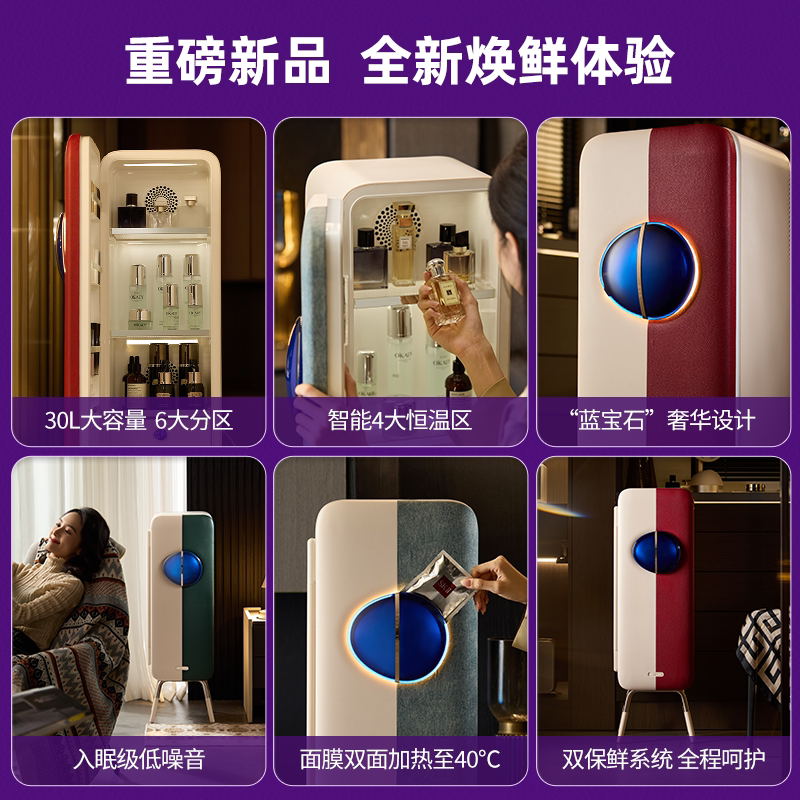 重磅新品 全新焕鲜体验

30L大容量 6大分区

智能4大恒温区

“蓝宝石”奢华设计

入眠级低噪音

面膜双面加热至40°C

双保鲜系统 全程呵护