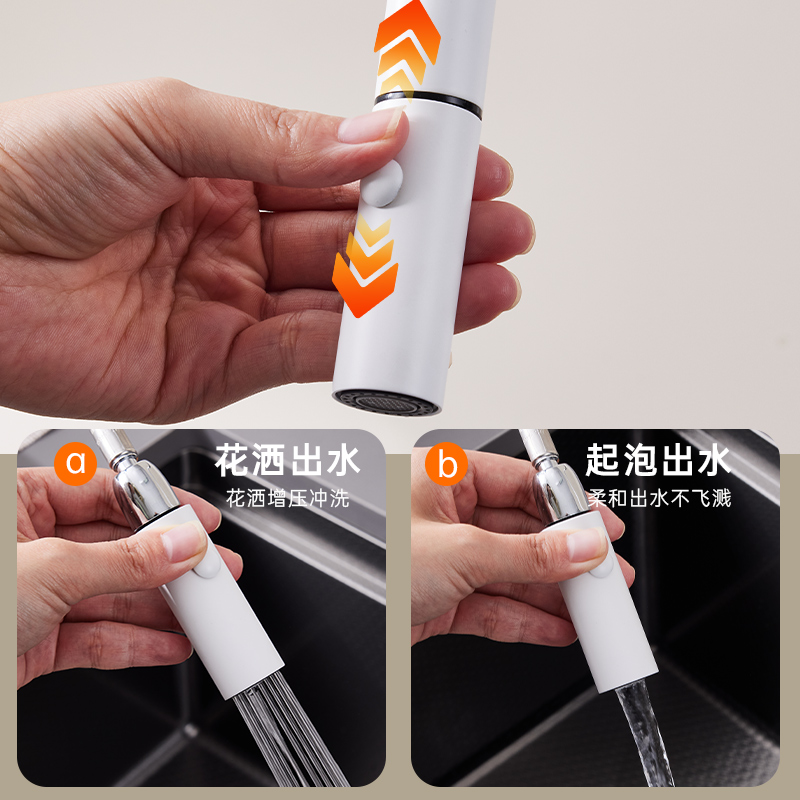 a
花洒出水
花洒增压冲洗

b
起泡出水
柔和出水不飞溅