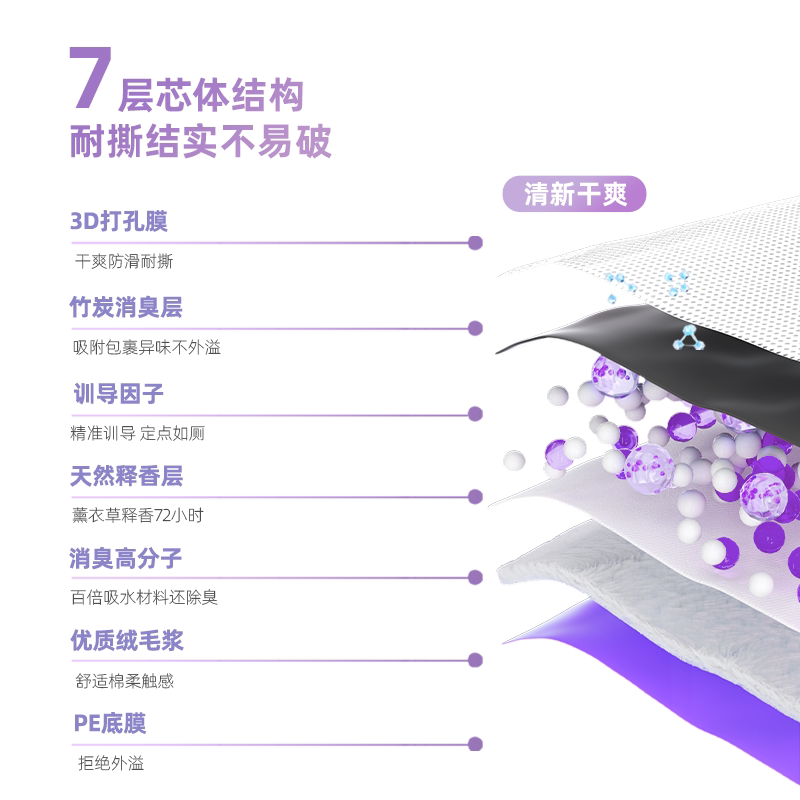 7层芯体结构
耐撕结实不易破

清新干爽

3D打孔膜
干爽防滑耐撕

竹炭消臭层
吸附包裹异味不外溢

训导因子
精准训导 定点如厕

天然释香层
薰衣草释香72小时

消臭高分子
百倍吸水材料还除臭

优质绒毛浆
舒适棉柔触感

PE底膜
拒绝外溢