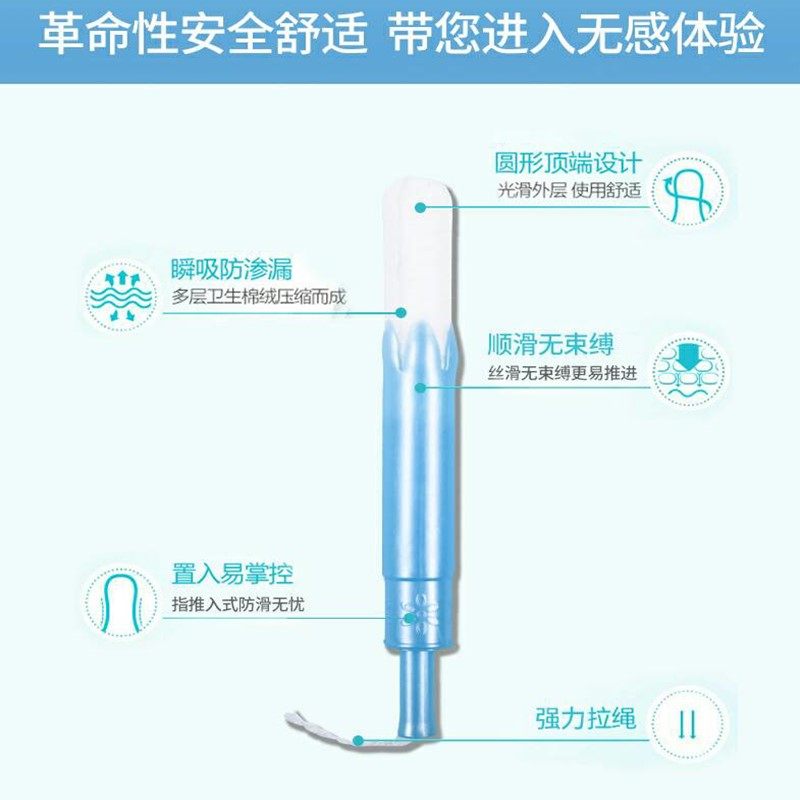 革命性安全舒适 带您进入无感体验

圆形顶端设计
光滑外层 使用舒适

瞬吸防渗漏
多层卫生棉绒压缩而成

顺滑无束缚
丝滑无束缚更易推进

置入易掌控
指推入式防滑无忧

强力拉绳