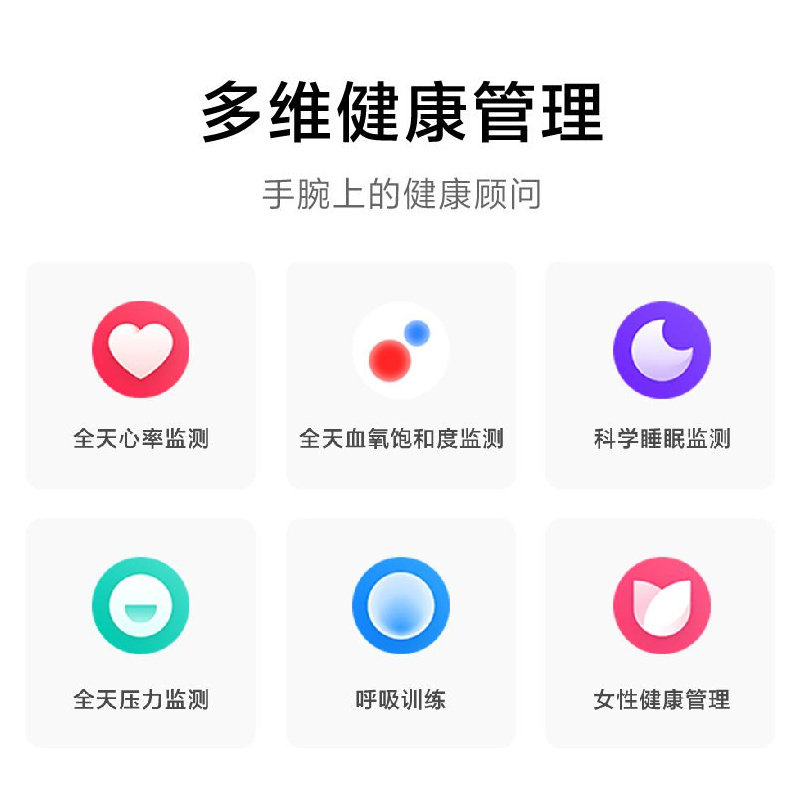 多维健康管理

手腕上的健康顾问

全天心率监测

全天血氧饱和度监测

科学睡眠监测

全天压力监测

呼吸训练

女性健康管理