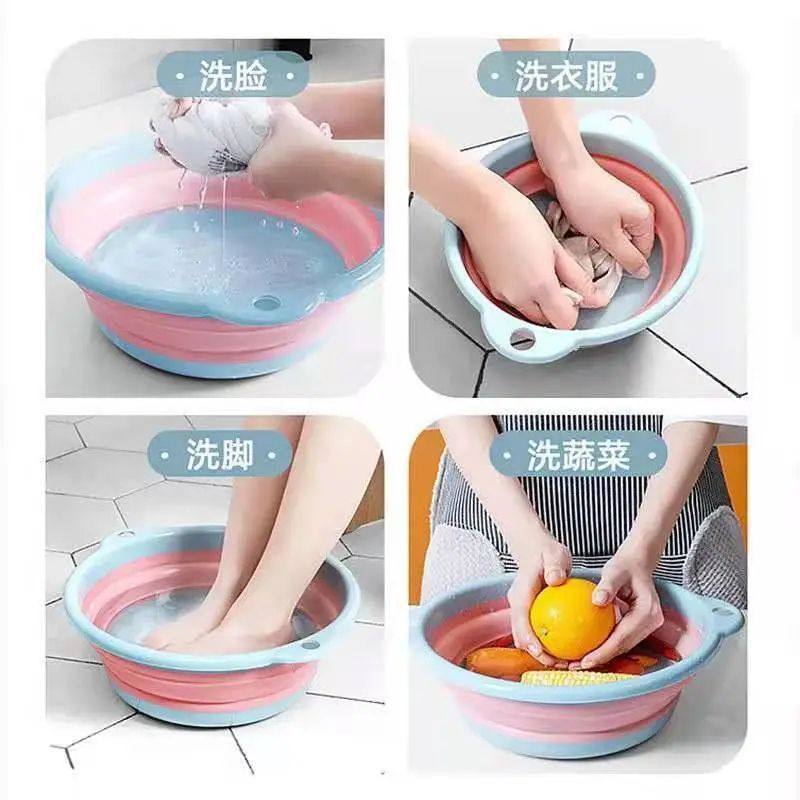 · 洗脸 ·

· 洗衣服 ·

· 洗脚 ·

· 洗蔬菜 ·