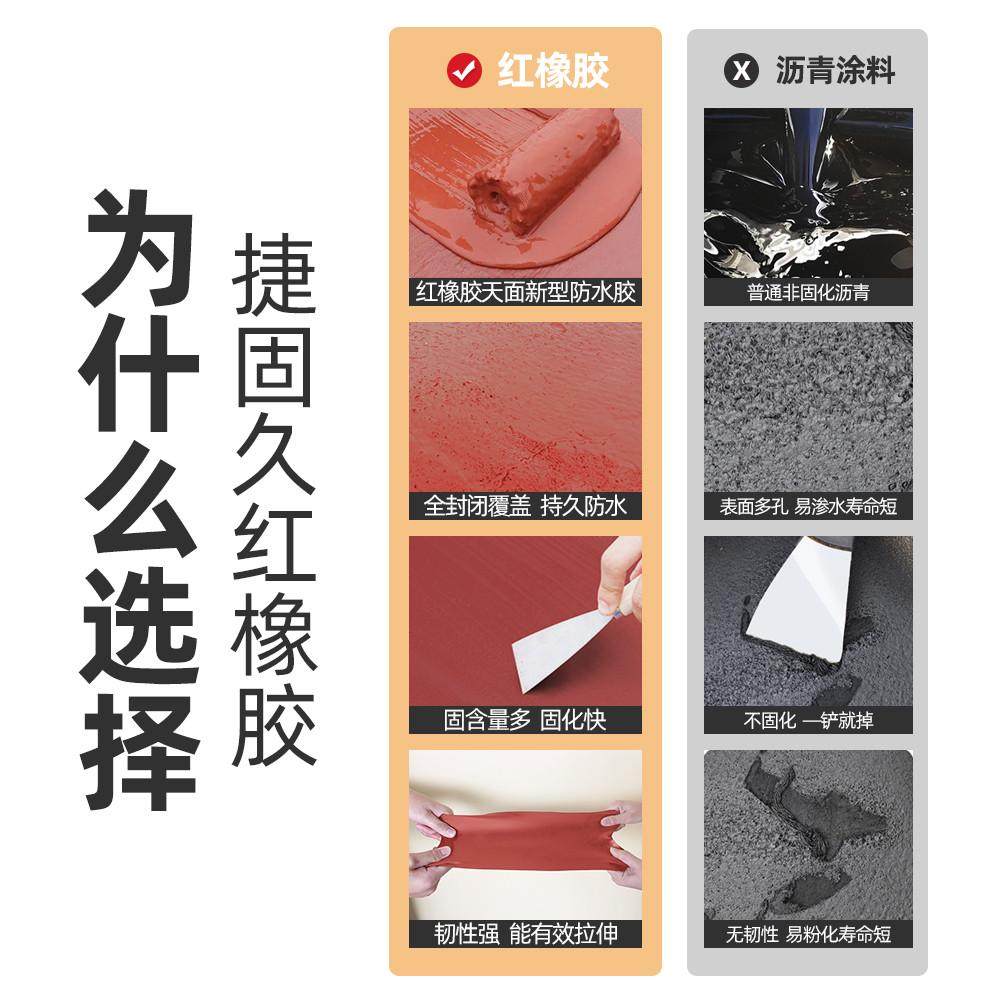 为什么选择

捷固久红橡胶

红橡胶

红橡胶天面新型防水胶

全封闭覆盖 持久防水

固含量多 固化快

韧性强 能有效拉伸

X 沥青涂料

普通非固化沥青

表面多孔 易渗水寿命短

不固化 一铲就掉

无韧性 易粉化寿命短