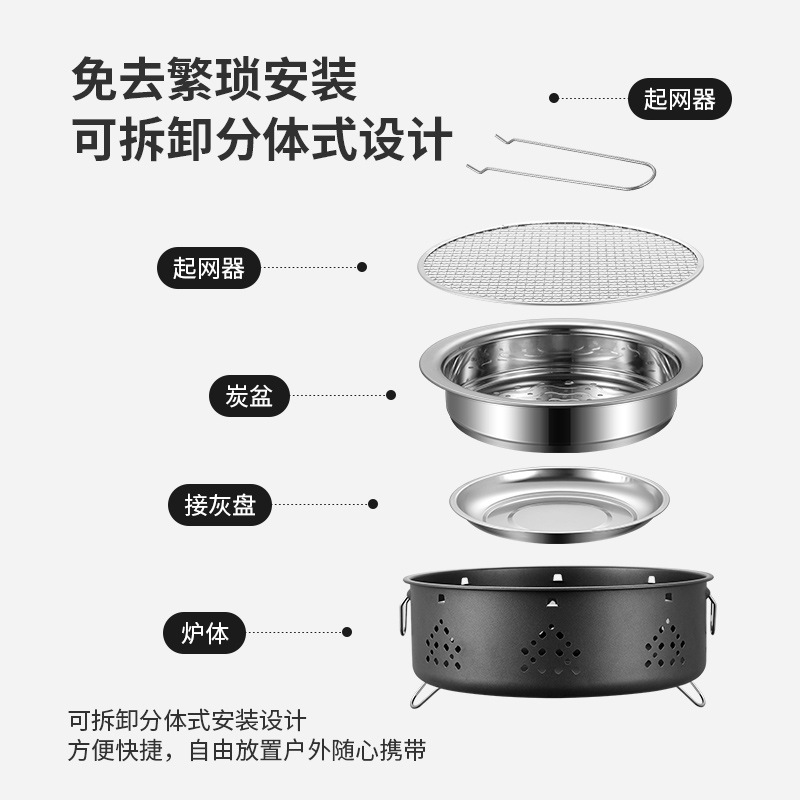 免去繁琐安装
可拆卸分体式设计

起网器

起网器

炭盆

接灰盘

炉体

可拆卸分体式安装设计
方便快捷，自由放置户外随心携带