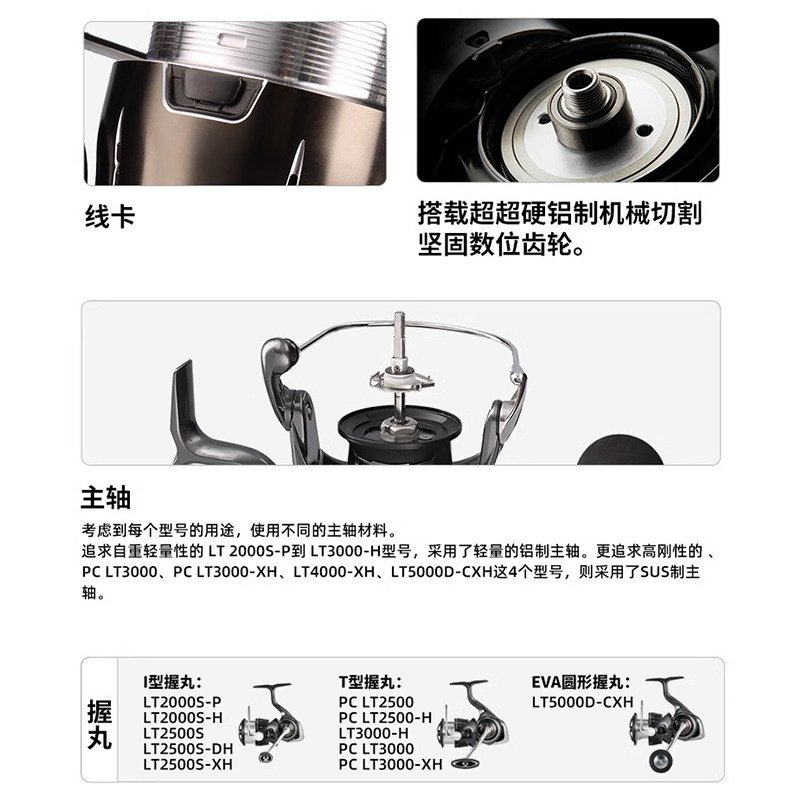 线卡

搭载超超硬铝制机械切割坚固数位齿轮。

主轴

考虑到每个型号的用途，使用不同的主轴材料。
追求自重轻量性的 LT 2000S-P到 LT3000-H型号，采用了轻量的铝制主轴。更追求高刚性的 、PC LT3000、PC LT3000-XH、LT4000-XH、LT5000D-CXH这4个型号，则采用了SUS制主轴。

握丸

I型握丸：
LT2000S-P
LT2000S-H
LT2500S
LT2500S-DH
LT2500S-XH

T型握丸：
PC LT2500
PC LT2500-H
LT3000-H
PC LT3000
PC LT3000-XH

EVA圆形握丸：
LT5000D-CXH