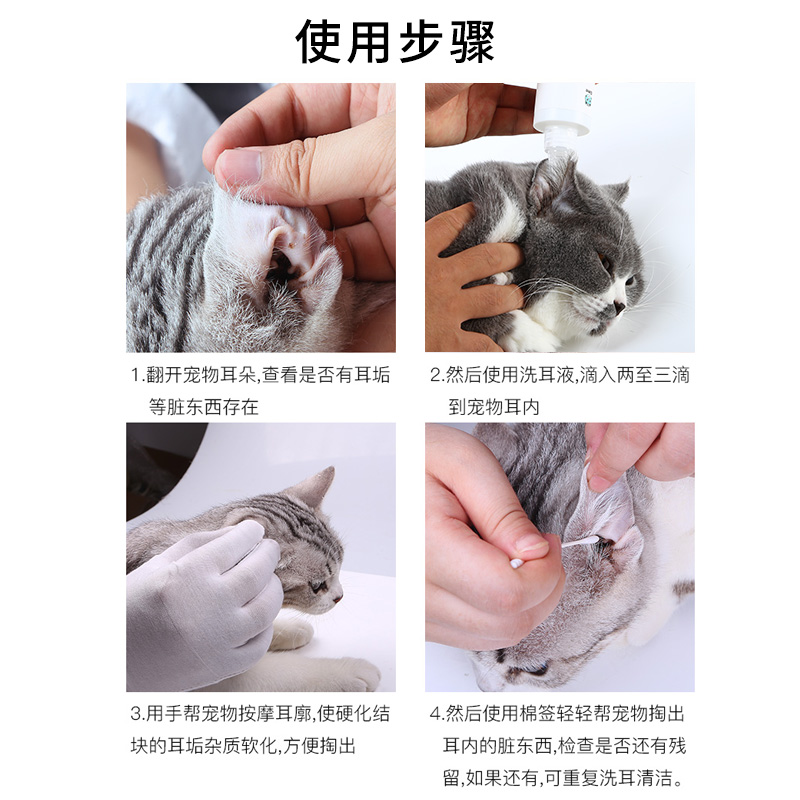 使用步骤

1.翻开宠物耳朵,查看是否有耳垢等脏东西存在

2.然后使用洗耳液,滴入两至三滴到宠物耳内

3.用手帮宠物按摩耳廓,使硬化结块的耳垢杂质软化,方便掏出

4.然后使用棉签轻轻帮宠物掏出耳内的脏东西,检查是否还有残留,如果还有,可重复洗耳清洁。