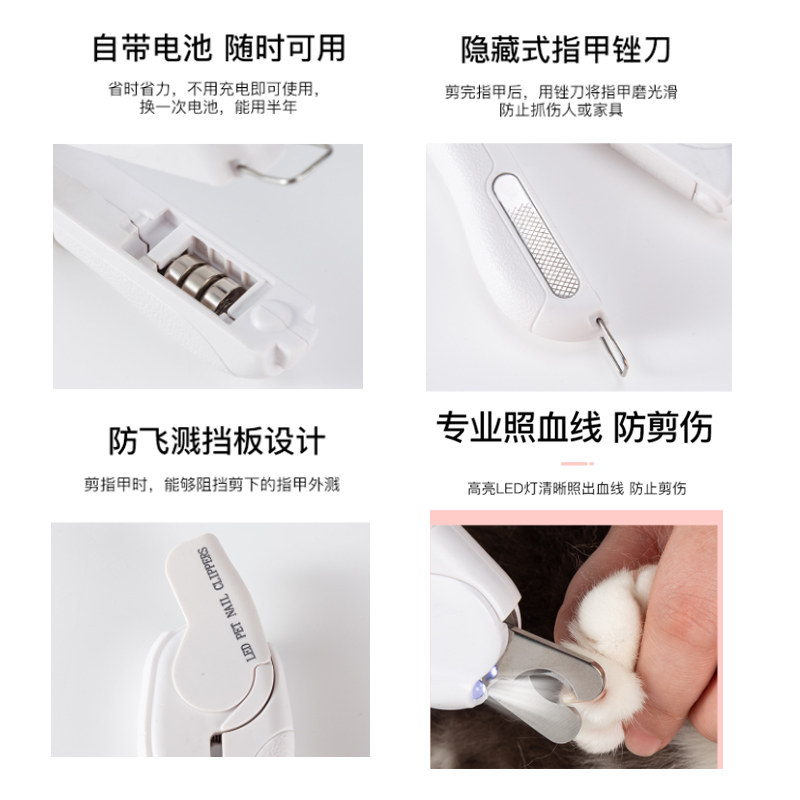 自带电池 随时可用

省时省力，不用充电即可使用，换一次电池，能用半年

隐藏式指甲锉刀

剪完指甲后，用锉刀将指甲磨光滑 防止抓伤人或家具

防飞溅挡板设计

剪指甲时，能够阻挡剪下的指甲外溅

LED PET NAIL CLIPPERS

专业照血线 防剪伤

高亮LED灯清晰照出血线 防止剪伤