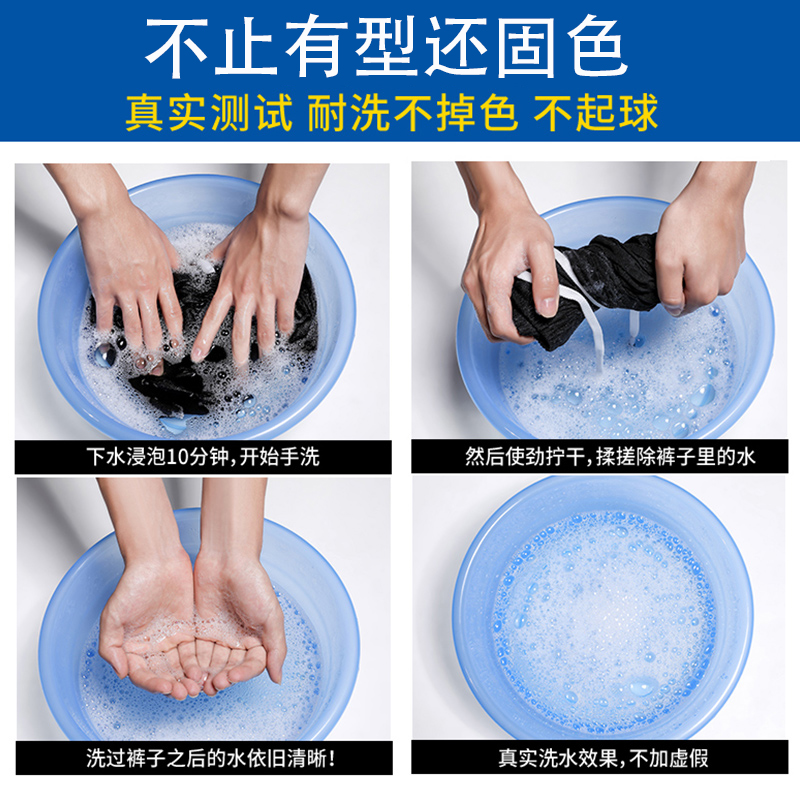 不止有型还固色

真实测试 耐洗不掉色 不起球

下水浸泡10分钟，开始手洗

然后使劲拧干，揉搓除裤子里的水

洗过裤子之后的水依旧清晰！

真实洗水效果，不加虚假