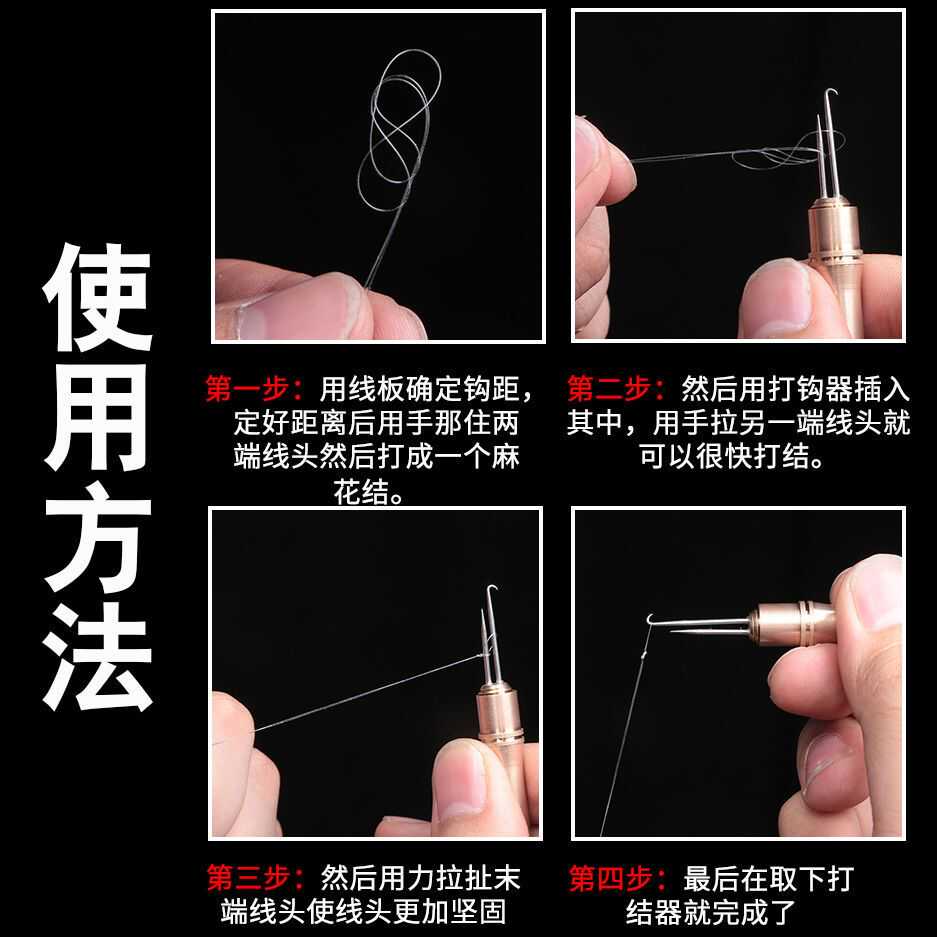 使用方法

第一步：用线板确定钩距，定好距离后用手那住两端线头然后打成一个麻花结。

第二步：然后用打钩器插入其中，用手拉另一端线头就可以很快打结。

第三步：然后用力拉扯末端线头使线头更加坚固

第四步：最后在取下打结器就完成了