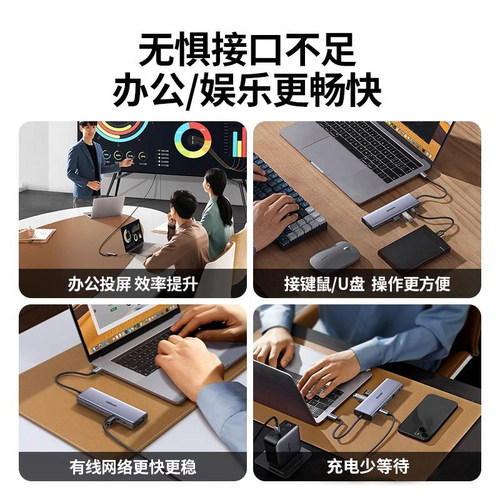 无惧接口不足
办公/娱乐更畅快

办公投屏 效率提升

接键鼠/U盘 操作更方便

有线网络更快更稳

充电少等待