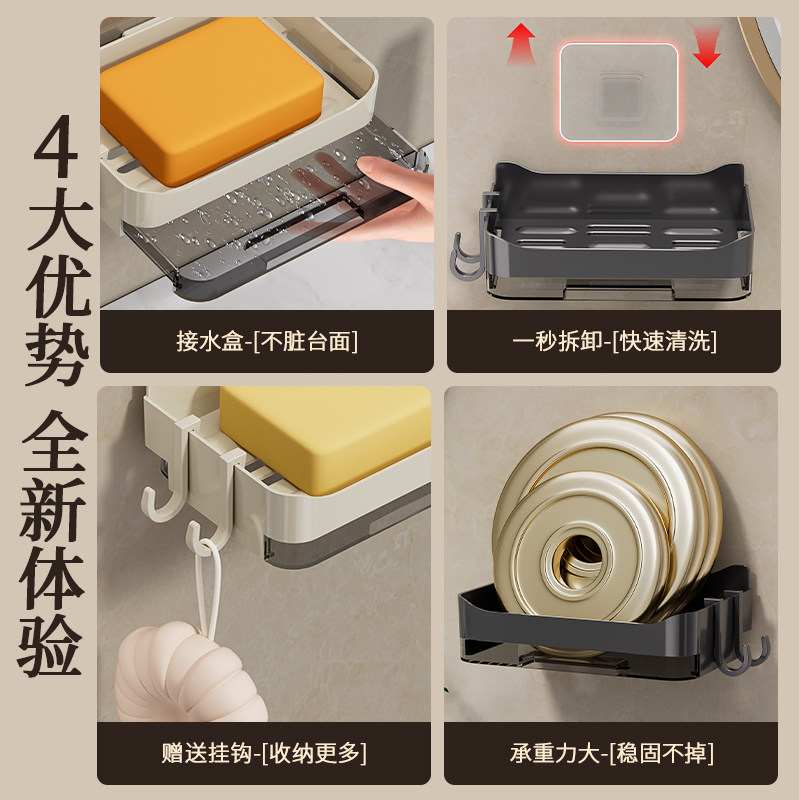 4大优势
全新体验

接水盒-[不脏台面]

一秒拆卸-[快速清洗]

赠送挂钩-[收纳更多]

承重力大-[稳固不掉]