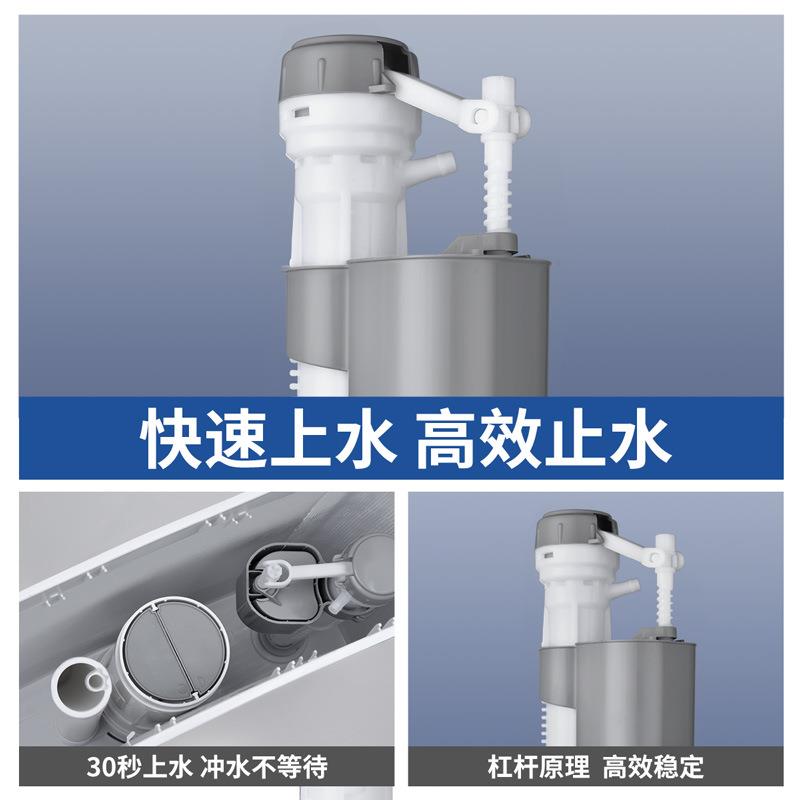 快速上水 高效止水

30秒上水 冲水不等待

杠杆原理 高效稳定