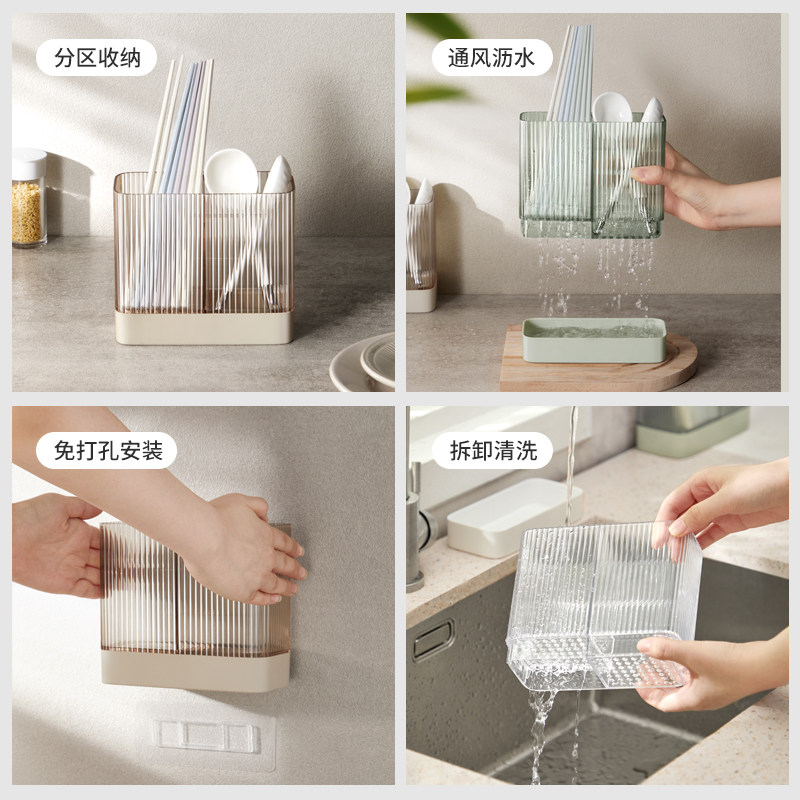 分区收纳

通风沥水

免打孔安装

拆卸清洗