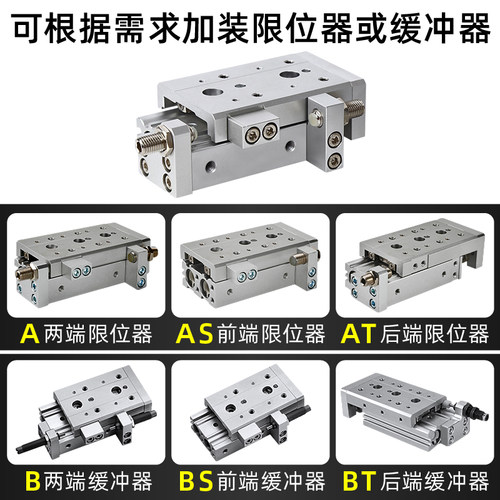 可根据需求加装限位器或缓冲器

A 两端限位器

AS 前端限位器

AT 后端限位器

B 两端缓冲器

BS 前端缓冲器

BT 后端缓冲器