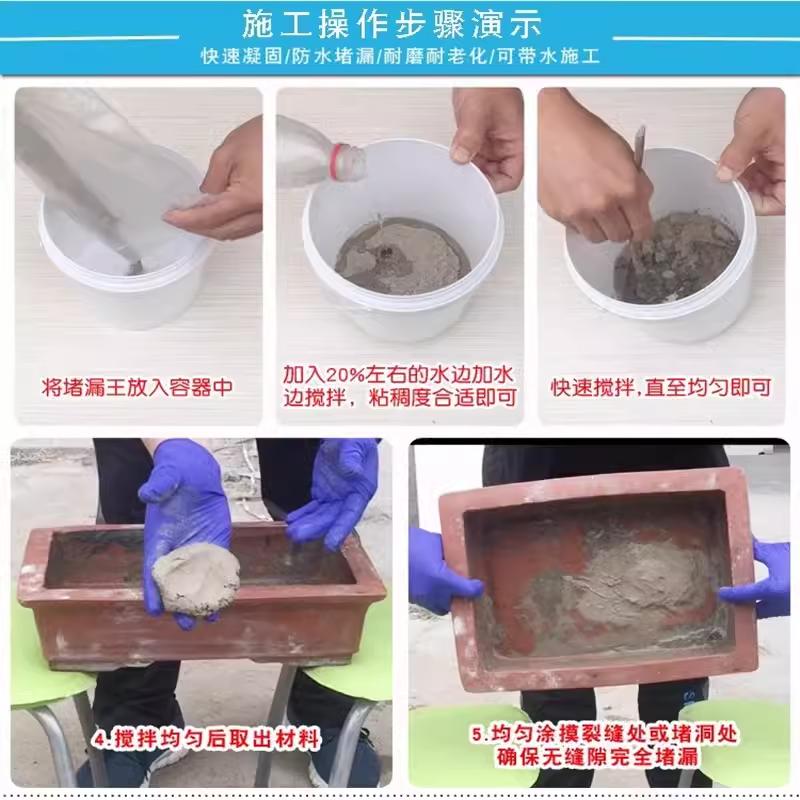 施工操作步骤演示

快速凝固/防水堵漏/耐磨耐老化/可带水施工

将堵漏王放入容器中

加入20%左右的水边加水边搅拌，粘稠度合适即可

快速搅拌，直至均匀即可

4.搅拌均匀后取出材料

5.均匀涂摸裂缝处或堵洞处
确保无缝隙完全堵漏