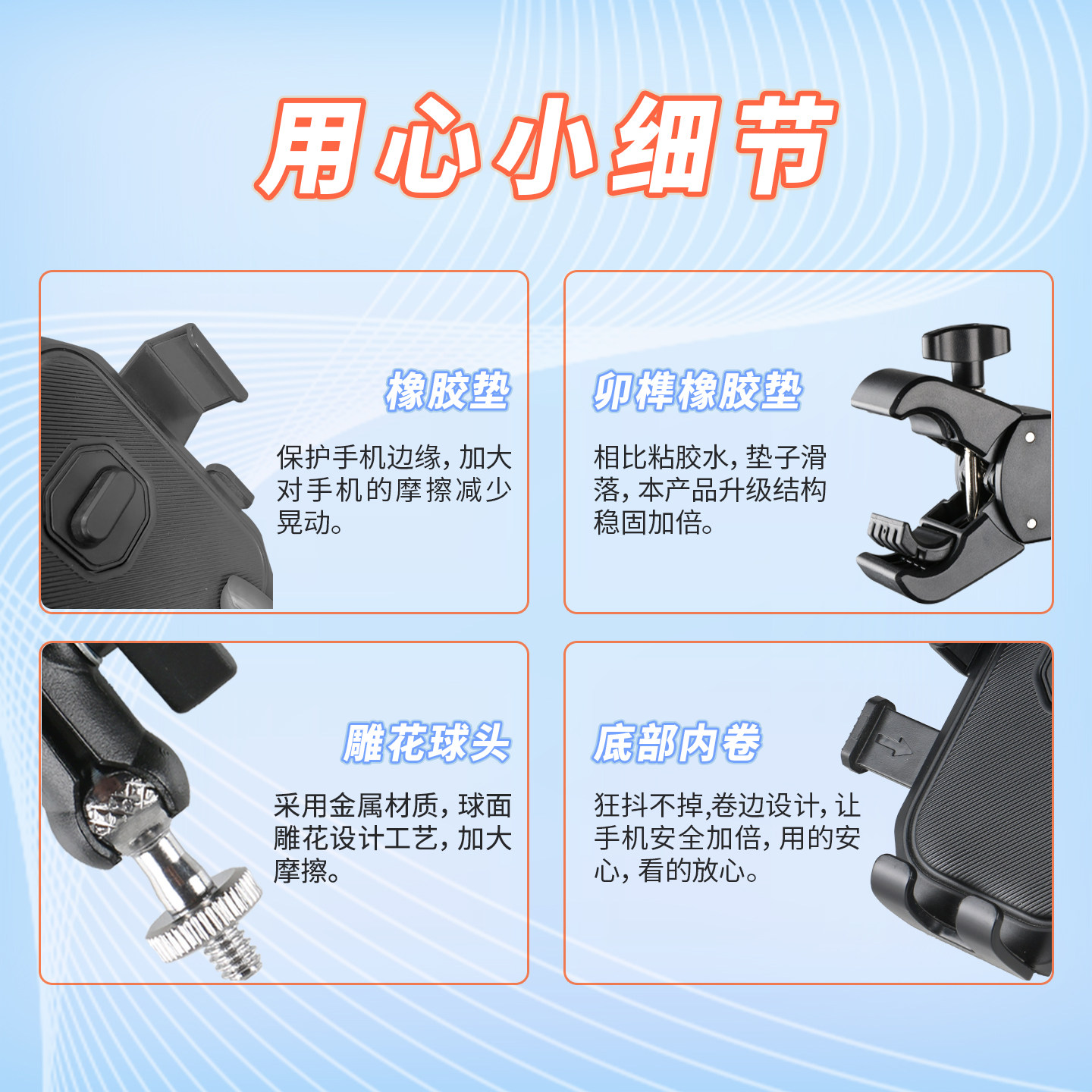 用心小细节

橡胶垫

保护手机边缘，加大对手机的摩擦减少晃动。

卯榫橡胶垫

相比粘胶水，垫子滑落，本产品升级结构稳固加倍。

雕花球头

采用金属材质，球面雕花设计工艺，加大摩擦。

底部内卷

狂抖不掉,卷边设计，让手机安全加倍，用的安心，看的放心。