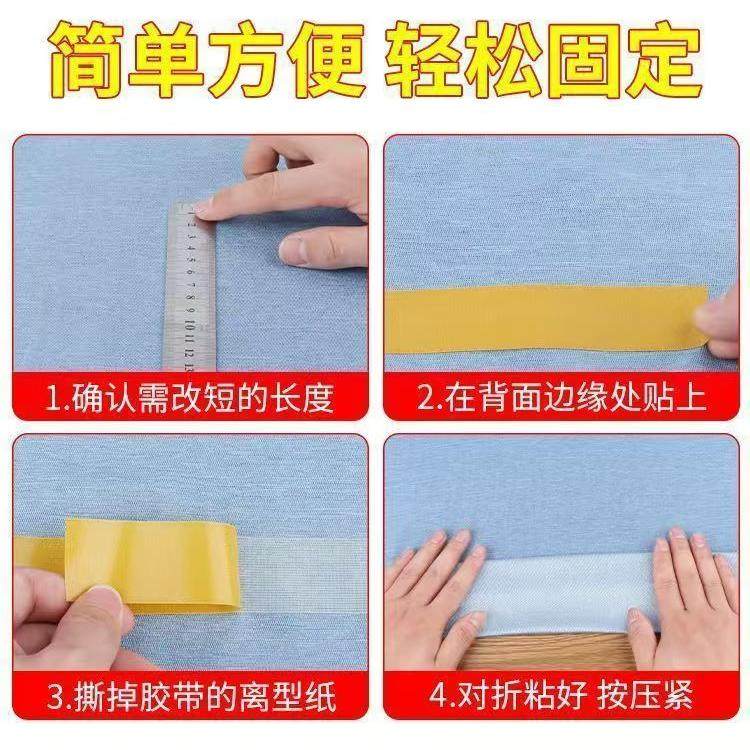 简单方便 轻松固定

1 2 3 4 5 6 7 8 9 10 11 12 13

1.确认需改短的长度

2.在背面边缘处贴上

3.撕掉胶带的离型纸

4.对折粘好 按压紧