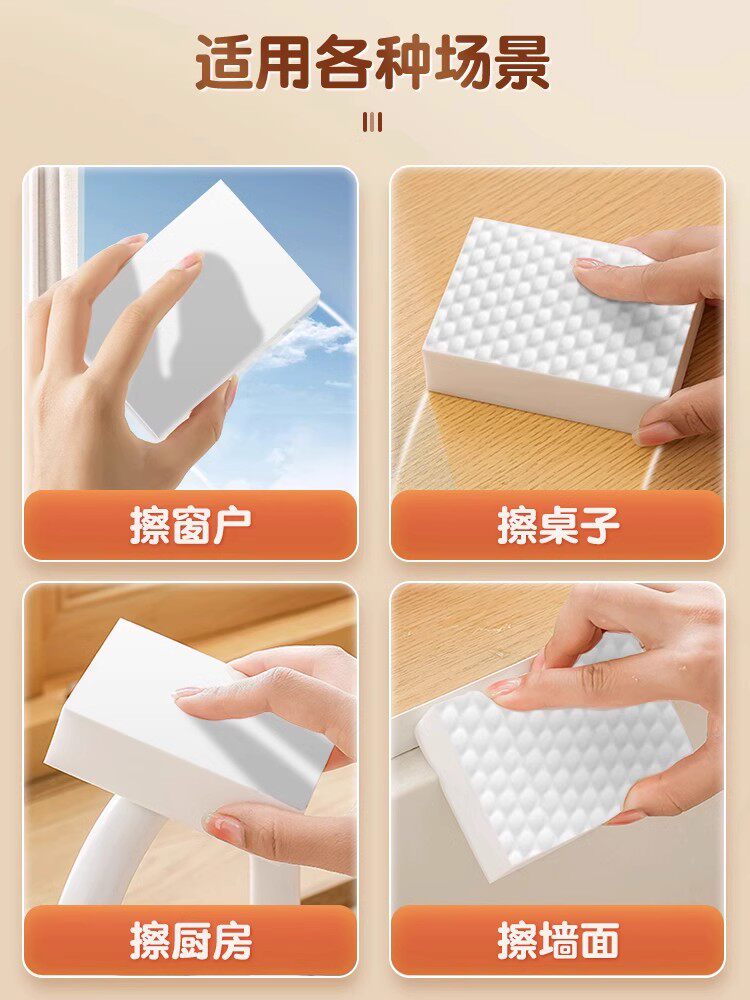 适用各种场景

擦窗户

擦桌子

擦厨房

擦墙面