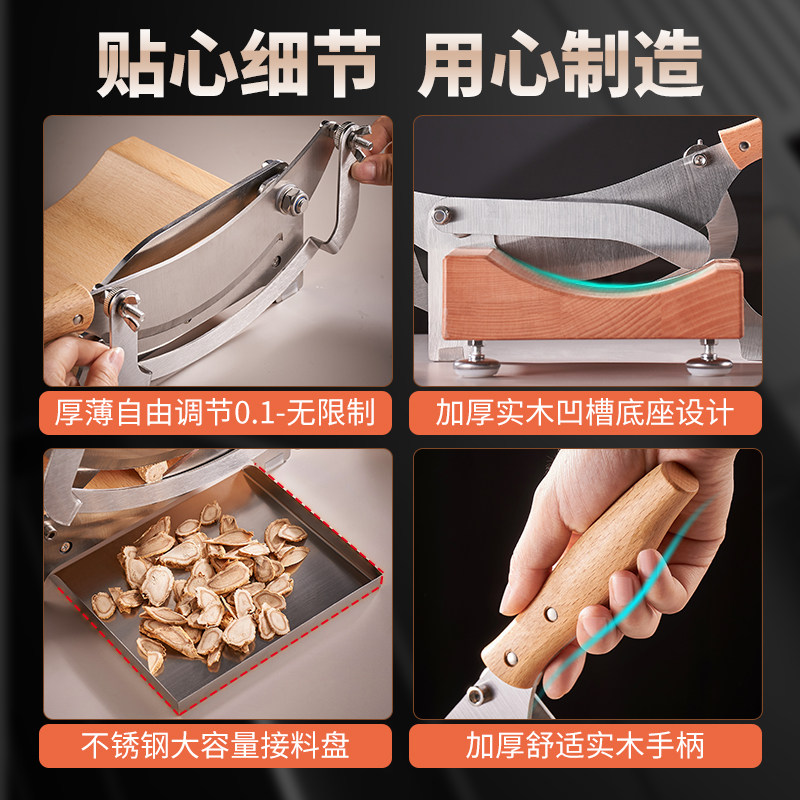 贴心细节 用心制造

厚薄自由调节0.1-无限制

加厚实木凹槽底座设计

不锈钢大容量接料盘

加厚舒适实木手柄