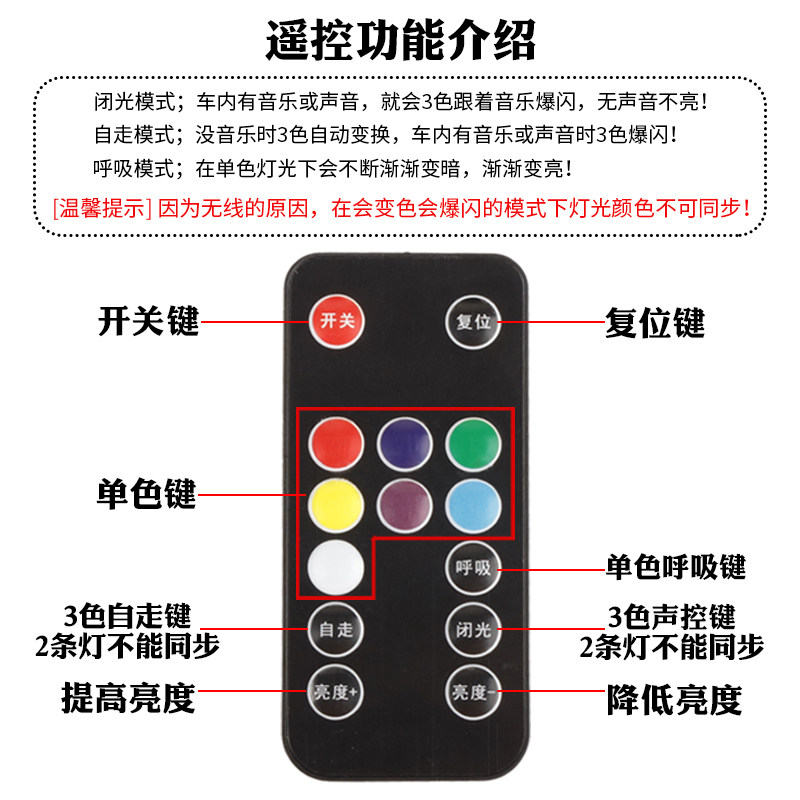 遥控功能介绍

闭光模式；车内有音乐或声音，就会3色跟着音乐爆闪，无声音不亮！
自走模式；没音乐时3色自动变换，车内有音乐或声音时3色爆闪！
呼吸模式；在单色灯光下会不断渐渐变暗，渐渐变亮！
[温馨提示] 因为无线的原因，在会变色会爆闪的模式下灯光颜色不可同步！

开关键
开关
复位
复位键

单色键

呼吸
单色呼吸键

3色自走键
2条灯不能同步
自走
闭光
3色声控键
2条灯不能同步

提高亮度
亮度+
亮度-
降低亮度