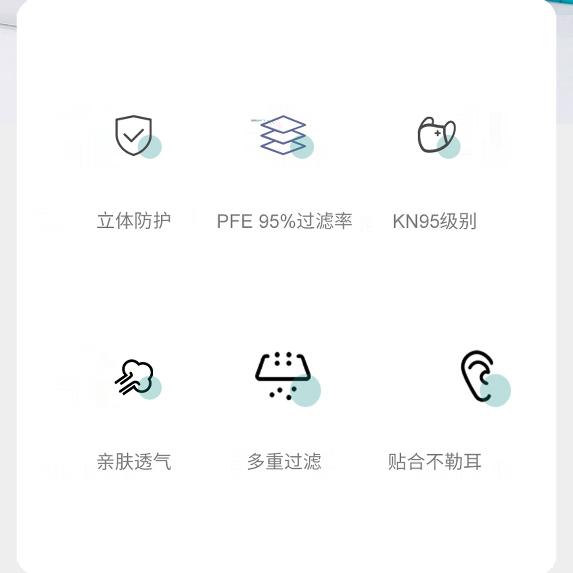 立体防护

PFE 95%过滤率

KN95级别

亲肤透气

多重过滤

贴合不勒耳