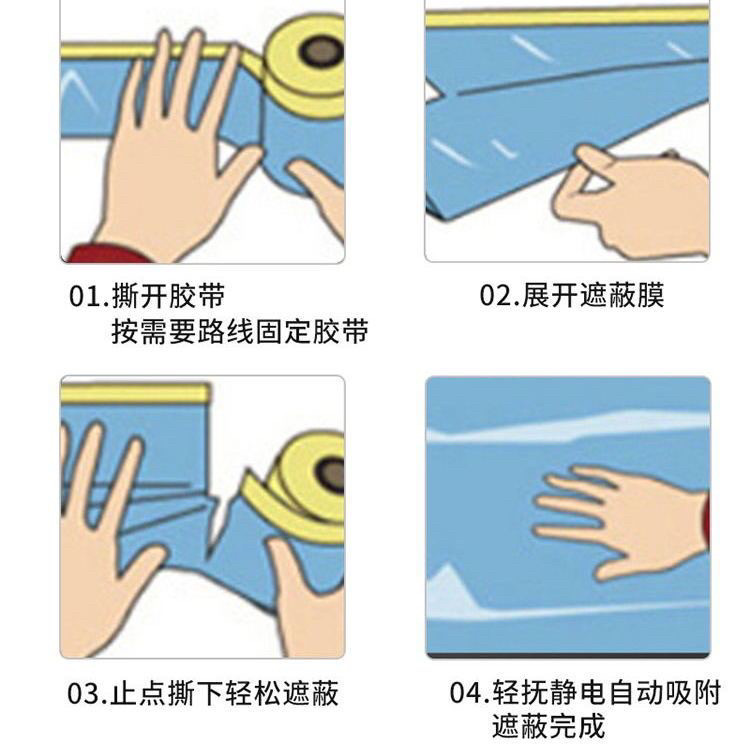 01.撕开胶带
按需要路线固定胶带

02.展开遮蔽膜

03.止点撕下轻松遮蔽

04.轻抚静电自动吸附
遮蔽完成