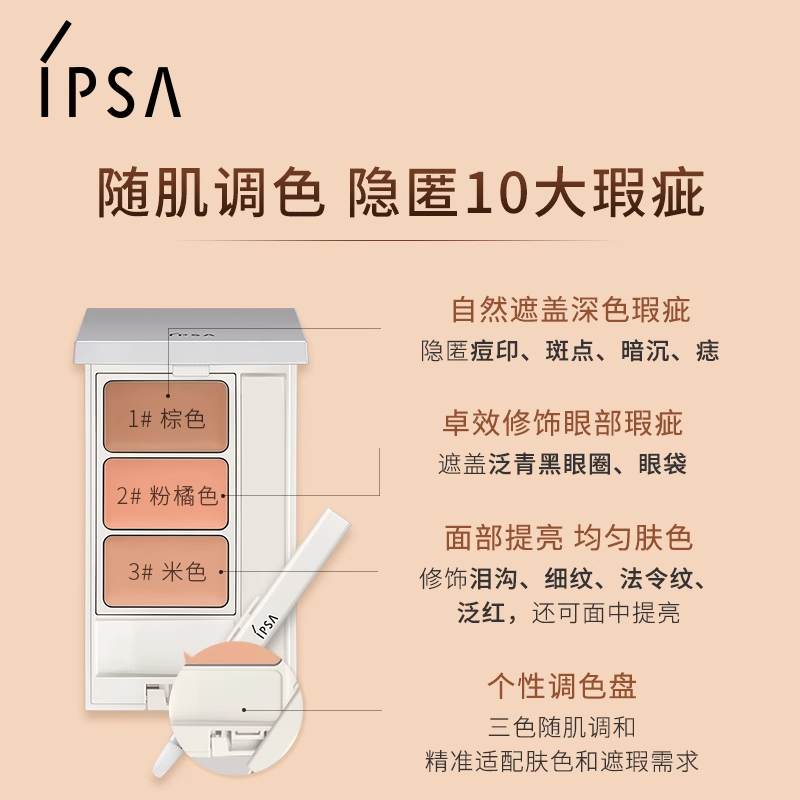 IPSA

随肌调色 隐匿10大瑕疵

IPSA

1# 棕色

2# 粉橘色

3# 米色

IPSA

自然遮盖深色瑕疵
隐匿痘印、斑点、暗沉、痣

卓效修饰眼部瑕疵
遮盖泛青黑眼圈、眼袋

面部提亮 均匀肤色
修饰泪沟、细纹、法令纹、泛红，还可面中提亮

个性调色盘
三色随肌调和
精准适配肤色和遮瑕需求