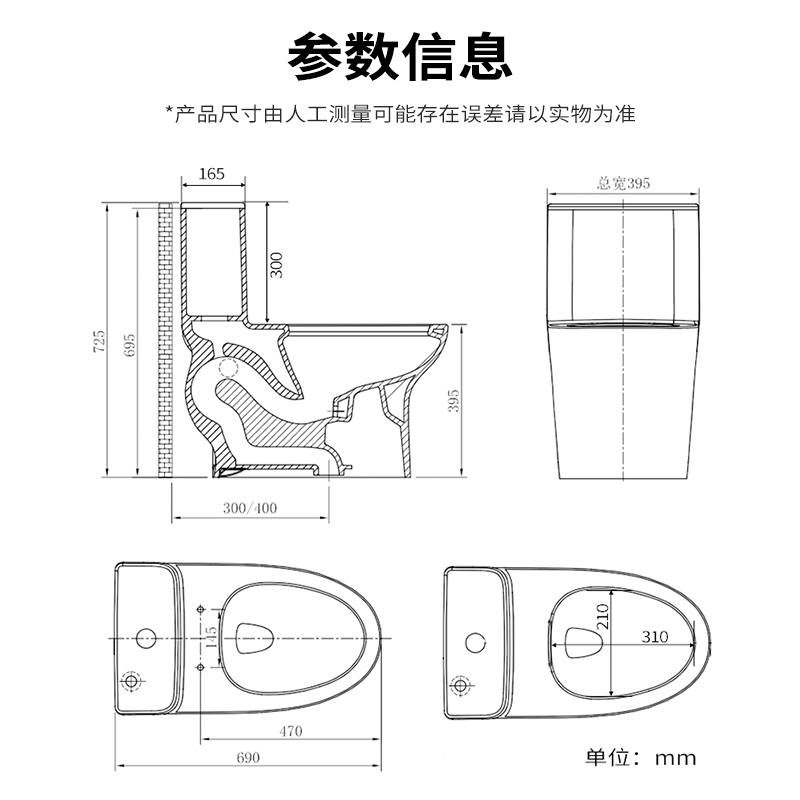 参数信息

*产品尺寸由人工测量可能存在误差请以实物为准

165
300
725
695
395
300/400
总宽395
145
470
690
210
310
单位：mm