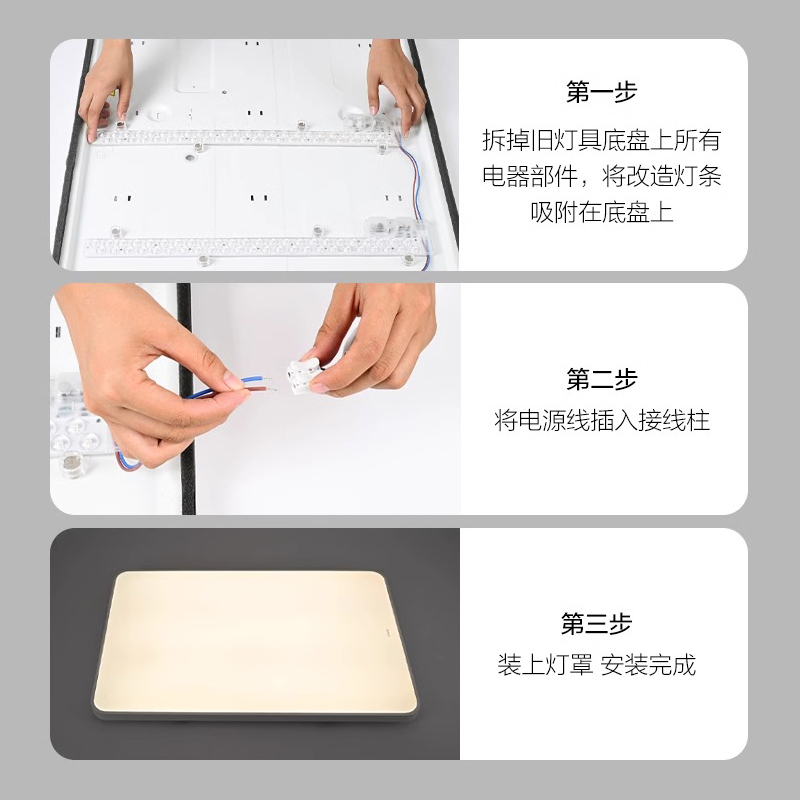 第一步

拆掉旧灯具底盘上所有电器部件，将改造灯条吸附在底盘上

第二步

将电源线插入接线柱

第三步

装上灯罩 安装完成