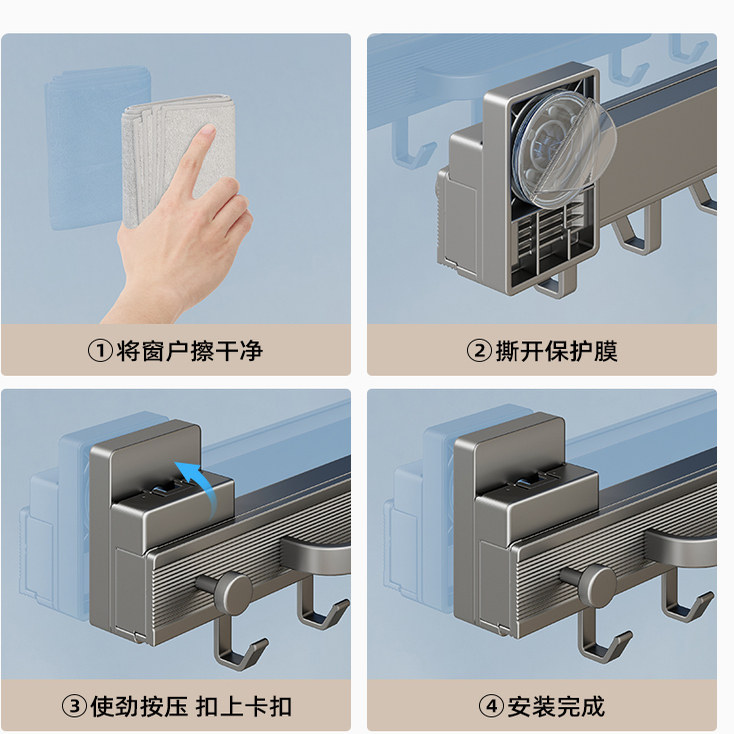 ①将窗户擦干净

②撕开保护膜

③使劲按压 扣上卡扣

④安装完成